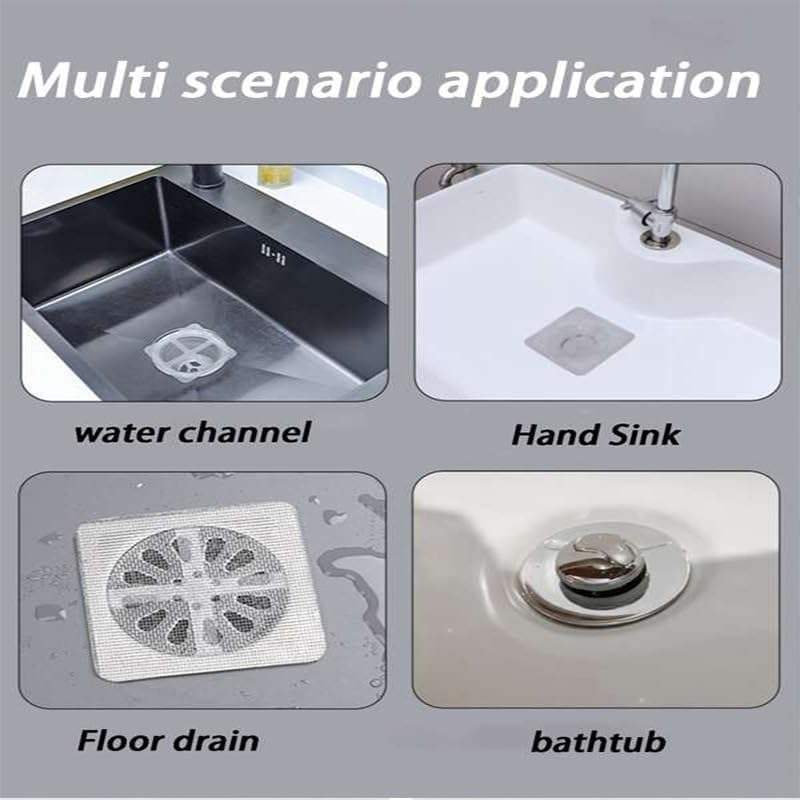 Multi scenario application

water channel

Hand Sink

Floor drain

bathtub