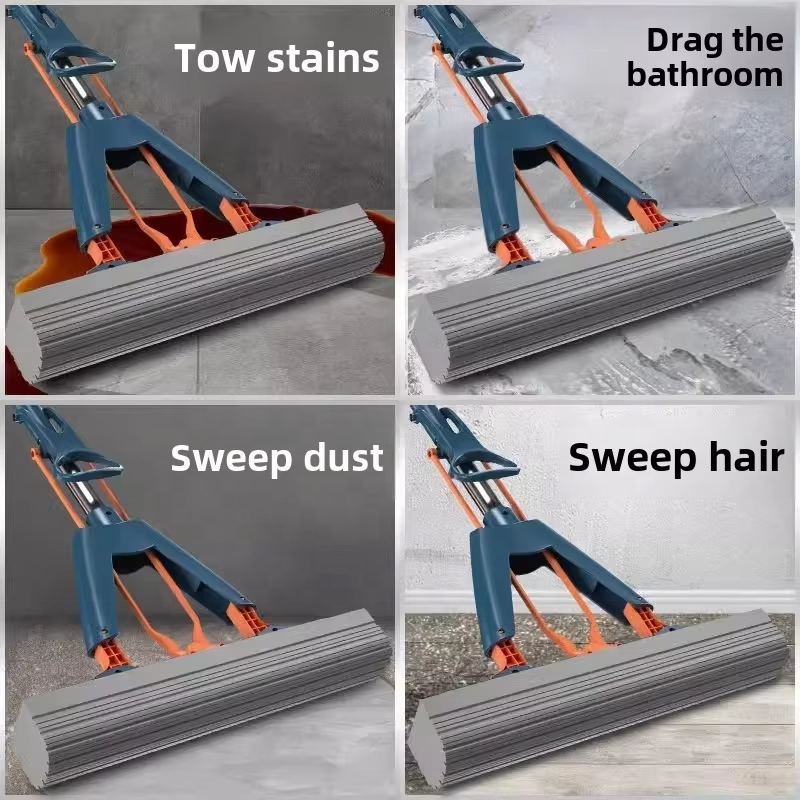 Tow stains

Drag the bathroom

Sweep dust

Sweep hair